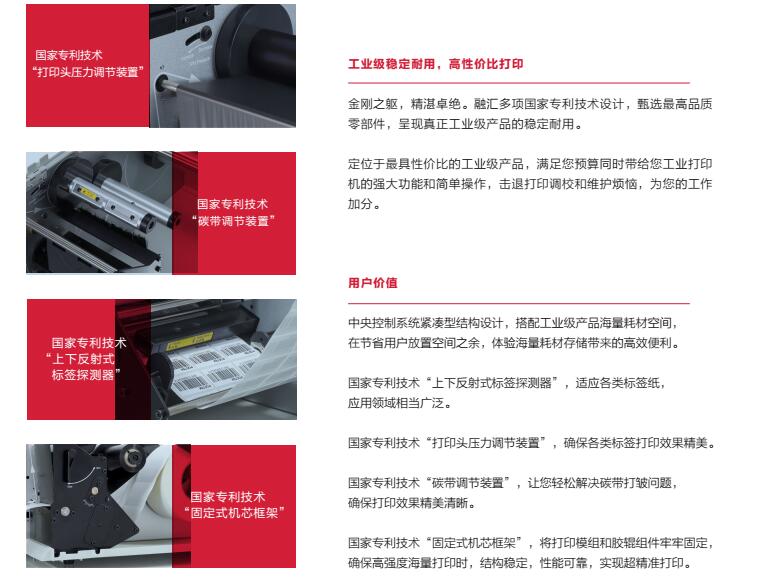 国家专利技术
“打印头压力调节装置”

国家专利技术
“碳带调节装置”

国家专利技术
“上下反射式
标签探测器”

国家专利技术
“固定式机芯框架”

工业级稳定耐用，高性价比打印

金刚之躯，精湛卓绝。融汇多项国家专利技术设计，甄选最高品质零部件，呈现真正工业级产品的稳定耐用。

定位于最具性价比的工业级产品，满足您预算同时带给您工业打印机的强大功能和简单操作，击退打印调校和维护烦恼，为您的工作加分。

用户价值

中央控制系统紧凑型结构设计，搭配工业级产品海量耗材空间，在节省用户放置空间之余，体验海量耗材存储带来的高效便利。

国家专利技术“上下反射式标签探测器”，适应各类标签纸，应用领域相当广泛。

国家专利技术“打印头压力调节装置”，确保各类标签打印效果精美。

国家专利技术“碳带调节装置”，让您轻松解决碳带打皱问题，确保打印效果精美清晰。

国家专利技术“固定式机芯框架”，将打印模组和胶辊组件牢牢固定，确保高强度海量打印时，结构稳定，性能可靠，实现超精准打印。